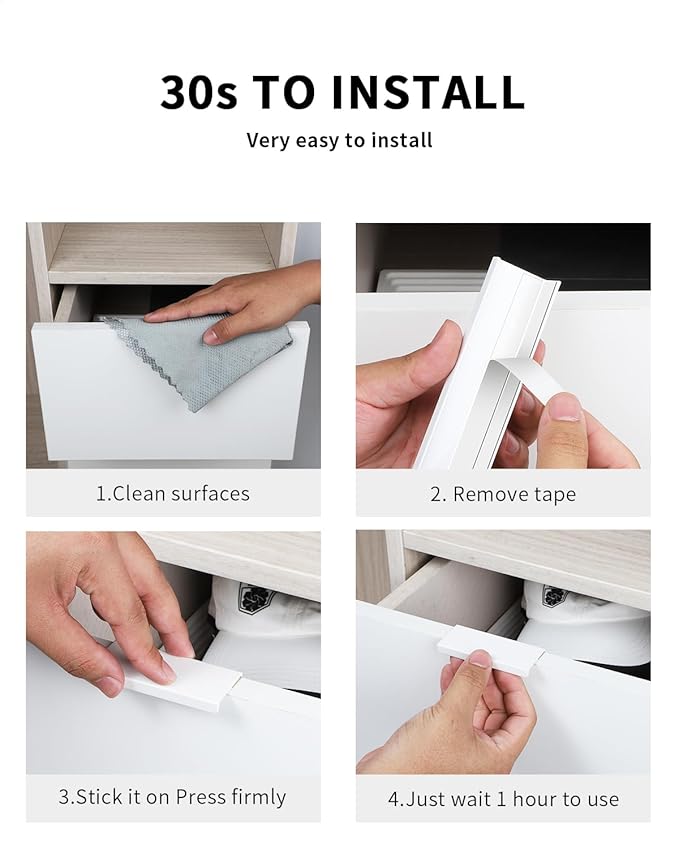 30s TO INSTALL

Very easy to install

1.Clean surfaces

2. Remove tape

3.Stick it on Press firmly

4.Just wait 1 hour to use