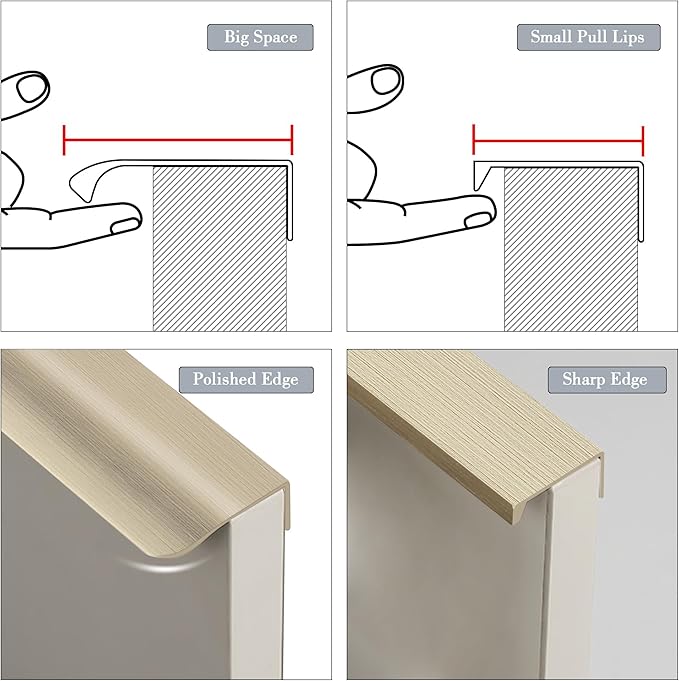 Big Space

Small Pull Lips

Polished Edge

Sharp Edge