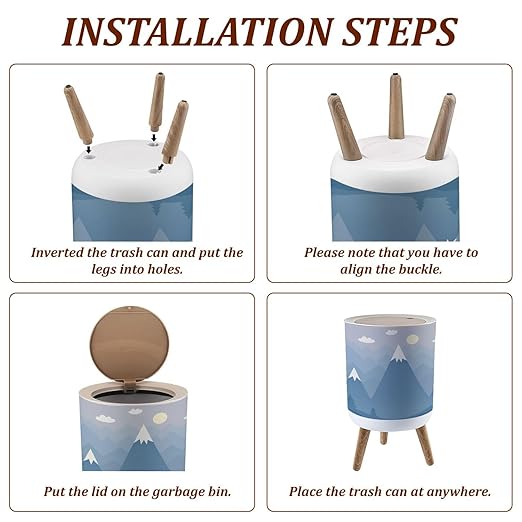 INSTALLATION STEPS

Inverted the trash can and put the legs into holes.

Please note that you have to align the buckle.

Put the lid on the garbage bin.

Place the trash can at anywhere.