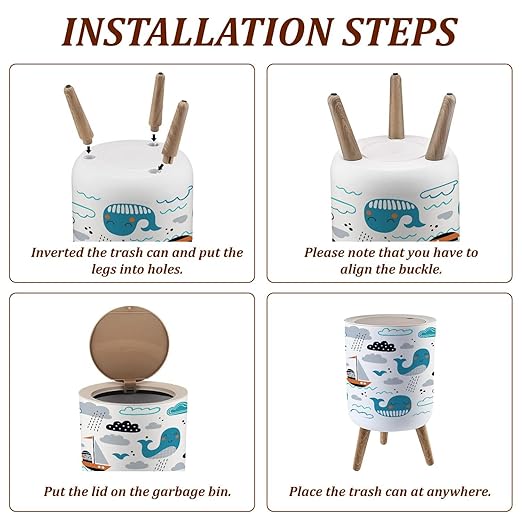 INSTALLATION STEPS

Inverted the trash can and put the legs into holes.

Please note that you have to align the buckle.

Put the lid on the garbage bin.

Place the trash can at anywhere.