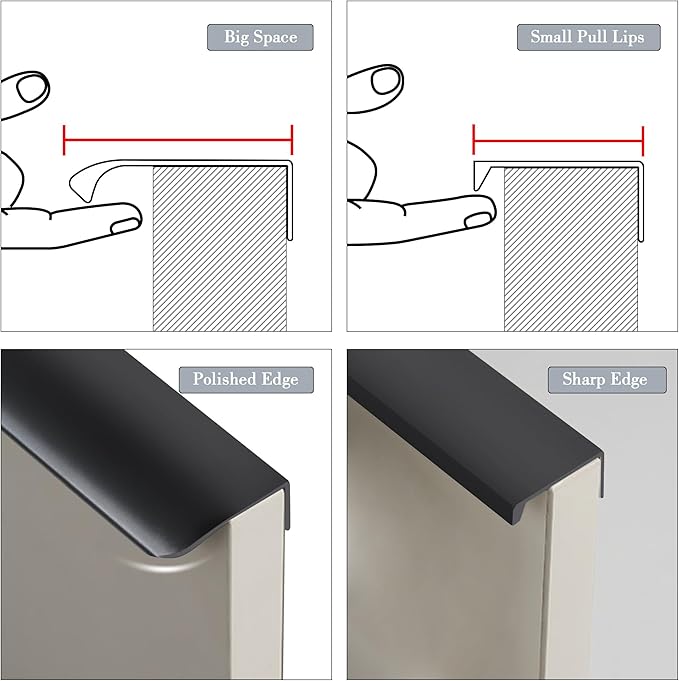 Big Space

Small Pull Lips

Polished Edge

Sharp Edge