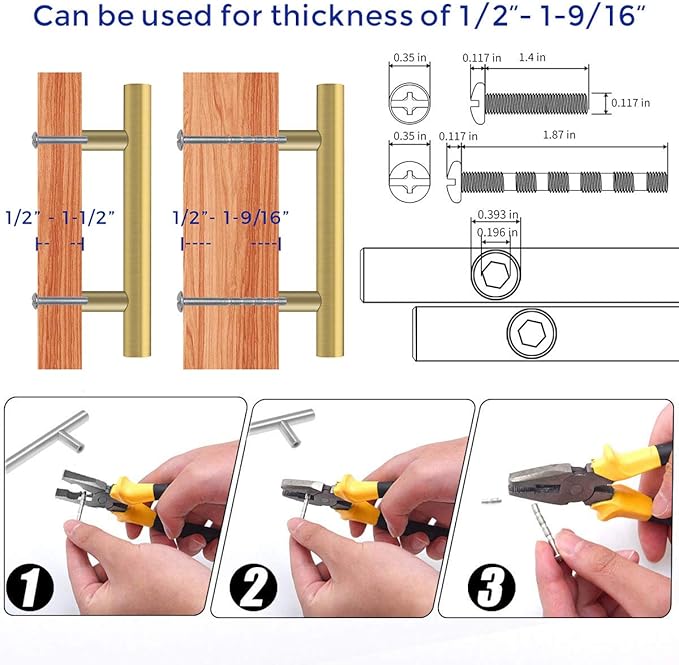 Can be used for thickness of 1/2"- 1-9/16"

1/2" - 1-1/2"

1/2"- 1-9/16"

0.35 in

0.117 in

1.4 in

0.117 in

0.35 in

0.117 in

1.87 in

0.393 in

0.196 in

1

2

3